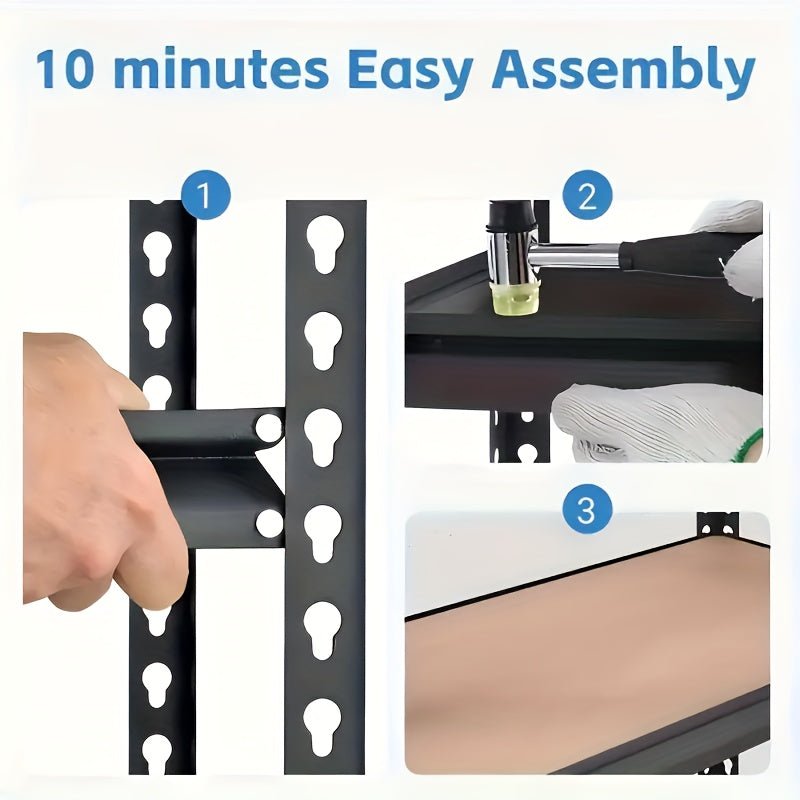 10 minutes Easy Assembly

1

2

3