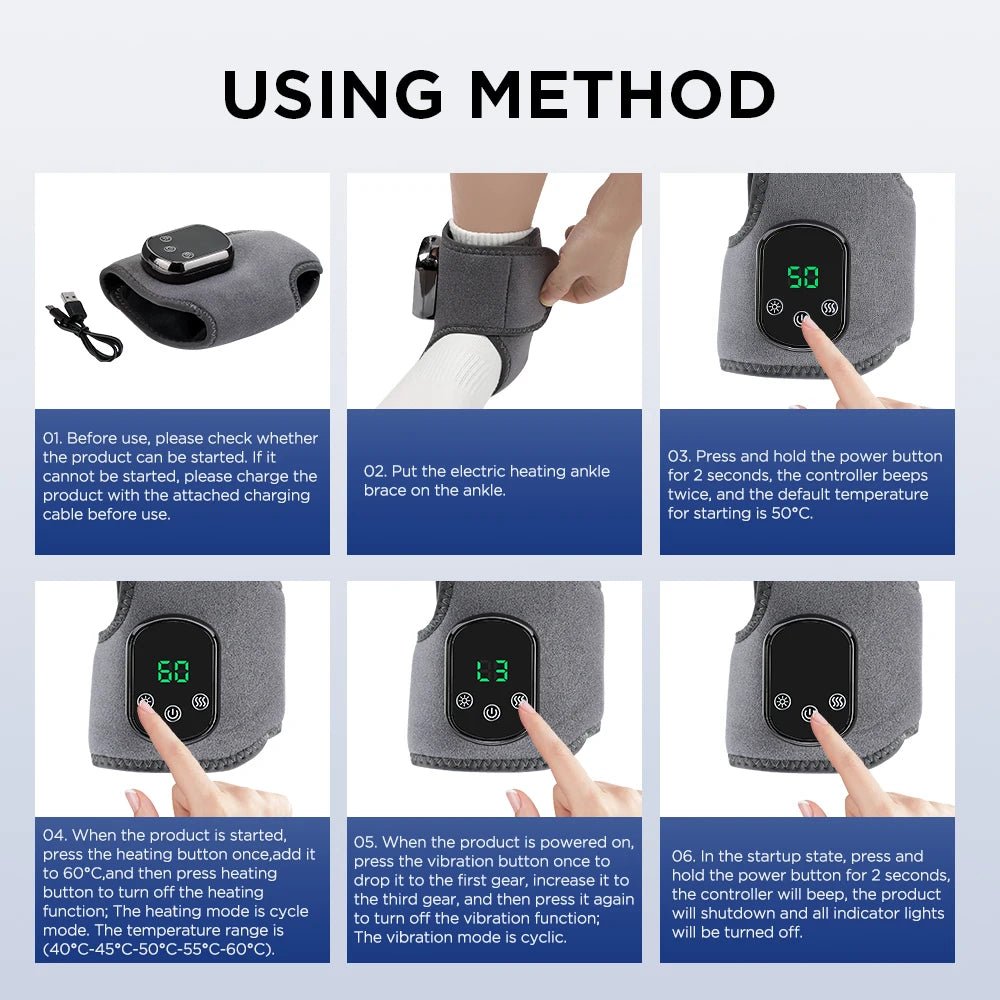 USING METHOD

01. Before use, please check whether the product can be started. If it cannot be started, please charge the product with the attached charging cable before use.

02. Put the electric heating ankle brace on the ankle.

50

03. Press and hold the power button for 2 seconds, the controller beeps twice, and the default temperature for starting is 50°C.

60

04. When the product is started, press the heating button once,add it to 60°C,and then press heating button to turn off the heating function; The heating mode is cycle mode. The temperature range is (40°C-45°C-50°C-55°C-60°C).

L3

05. When the product is powered on, press the vibration button once to drop it to the first gear, increase it to the third gear, and then press it again to turn off the vibration function; The vibration mode is cyclic.

06. In the startup state, press and hold the power button for 2 seconds, the controller will beep, the product will shutdown and all indicator lights will be turned off.