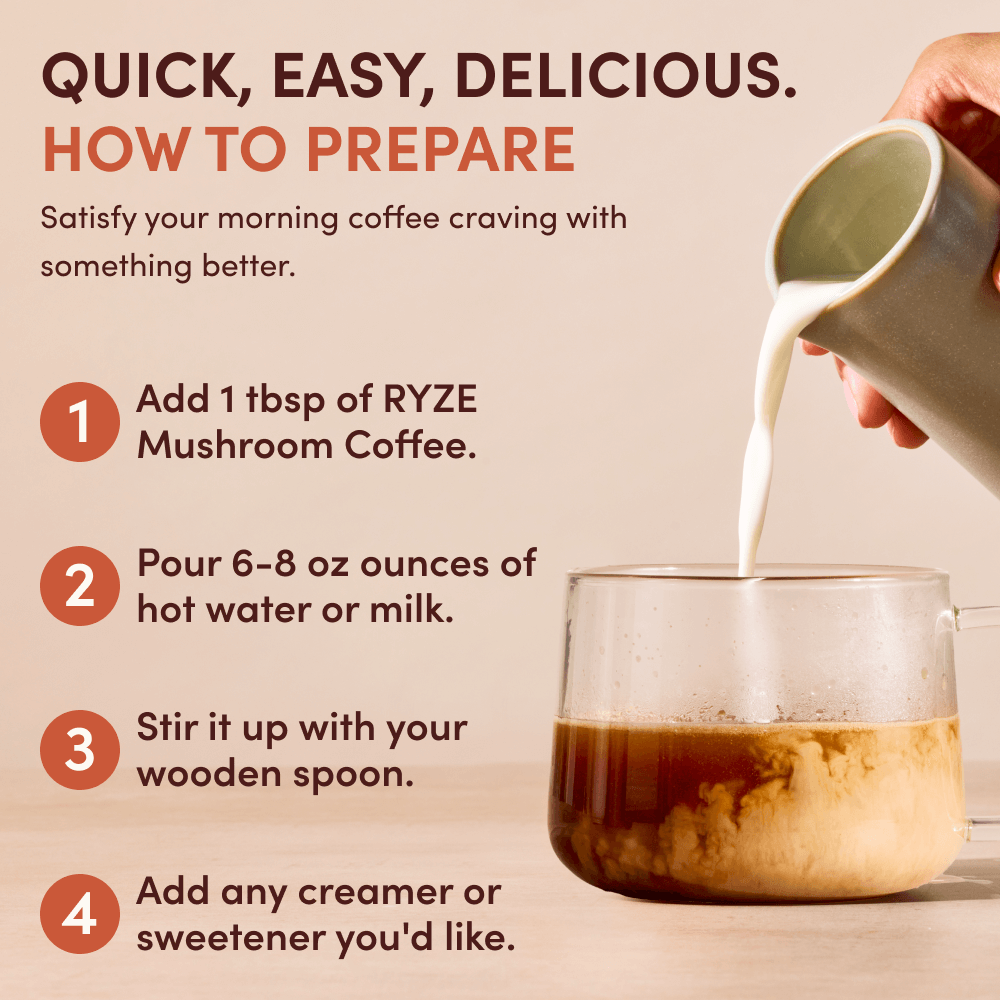 QUICK, EASY, DELICIOUS.
HOW TO PREPARE

Satisfy your morning coffee craving with something better.

1 Add 1 tbsp of RYZE Mushroom Coffee.

2 Pour 6-8 oz ounces of hot water or milk.

3 Stir it up with your wooden spoon.

4 Add any creamer or sweetener you'd like.