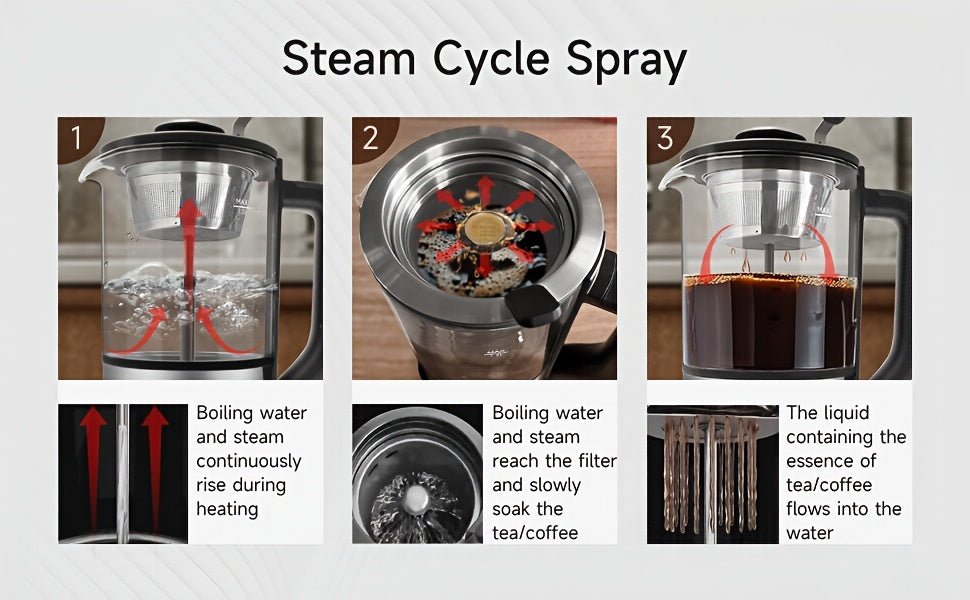 Steam Cycle Spray

1

Boiling water and steam continuously rise during heating

2

Boiling water and steam reach the filter and slowly soak the tea/coffee

3

The liquid containing the essence of tea/coffee flows into the water